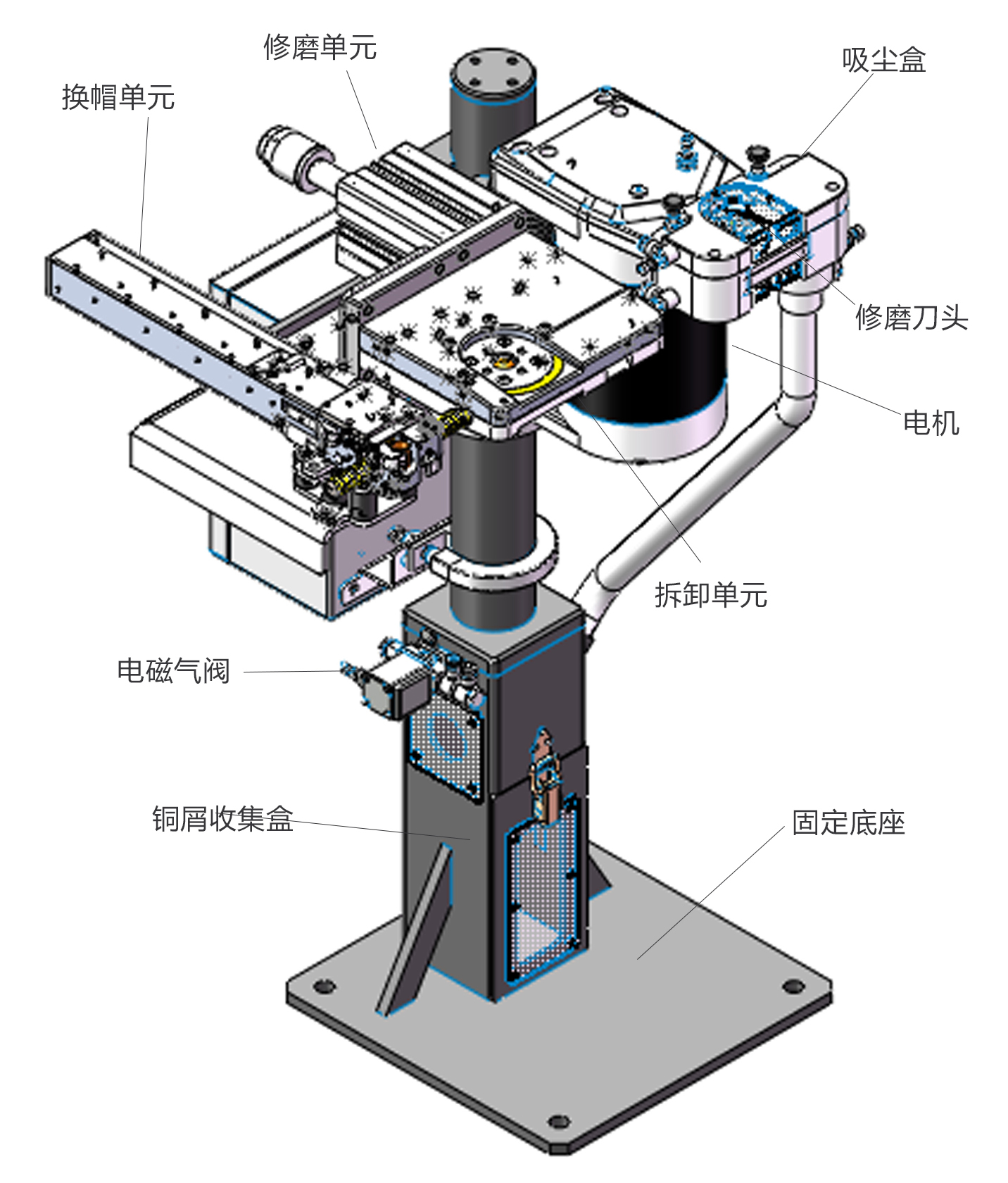 修磨单元
吸尘盒
换帽单元
修磨刀头
电机
拆卸单元
电磁气阀
铜屑收集盒
固定底座